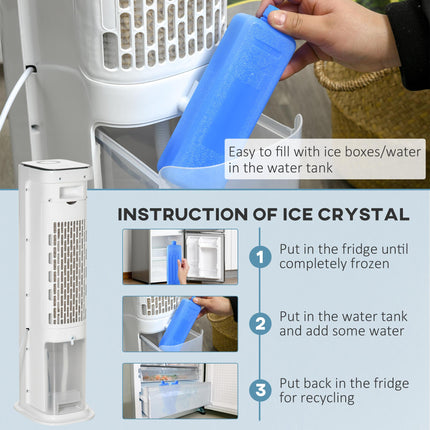 Easy to fill with ice boxes/water in the water tank

INSTRUCTION OF ICE CRYSTAL

1 Put in the fridge until completely frozen

2 Put in the water tank and add some water

3 Put back in the fridge for recycling