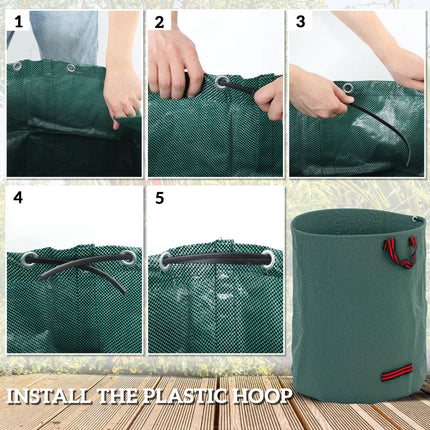 1

2

3

4

5

INSTALL THE PLASTIC HOOP